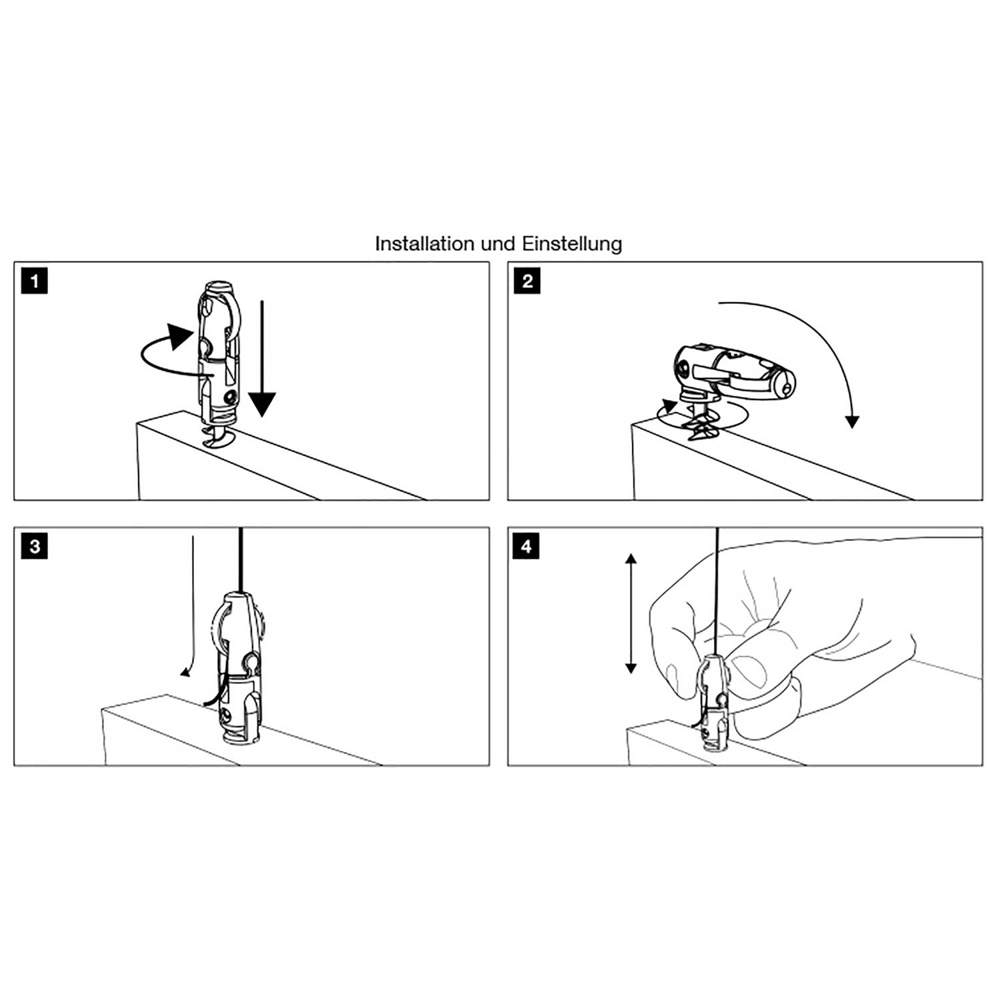 Installation und Einstellung

1

2

3

4